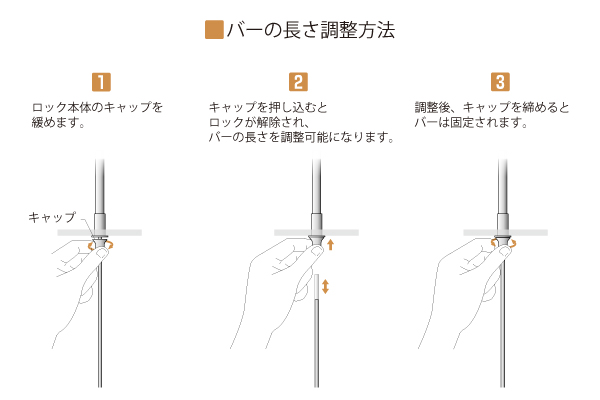 バーの長さ調整方法

1
ロック本体のキャップを緩めます。

キャップ

2
キャップを押し込むとロックが解除され、バーの長さを調整可能になります。

3
調整後、キャップを締めるとバーは固定されます。